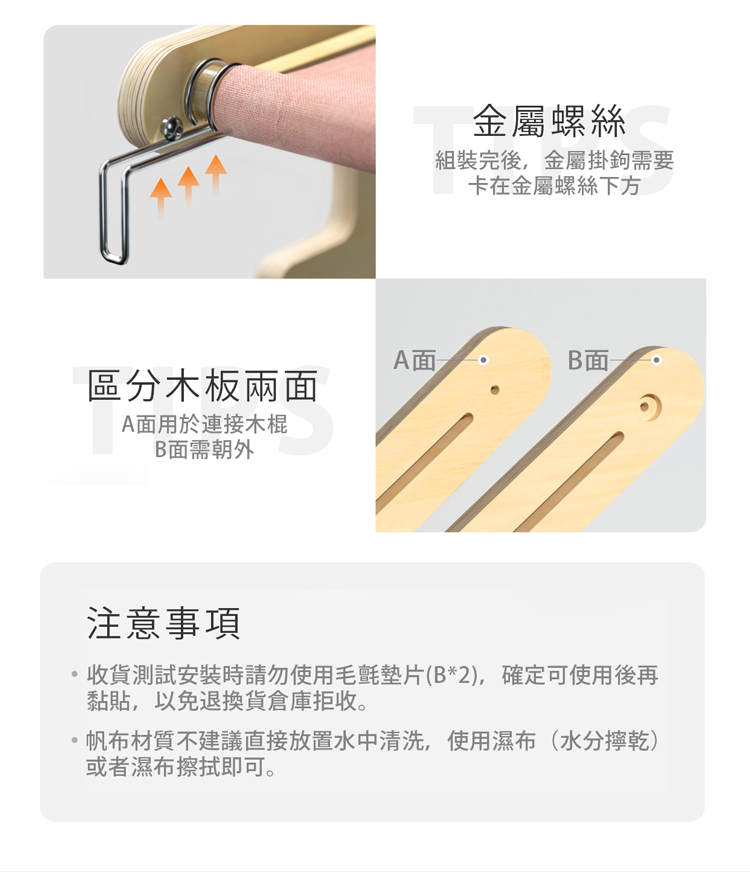 TIPS
金屬螺絲
組裝完後，金屬掛鉤需要卡在金屬螺絲下方

TIPS
區分木板兩面
A面用於連接木棍
B面需朝外

A面
B面

注意事項
• 收貨測試安裝時請勿使用毛氈墊片(B*2)，確定可使用後再黏貼，以免退換貨倉庫拒收。
• 帆布材質不建議直接放置水中清洗，使用濕布（水分擰乾）或者濕布擦拭即可。