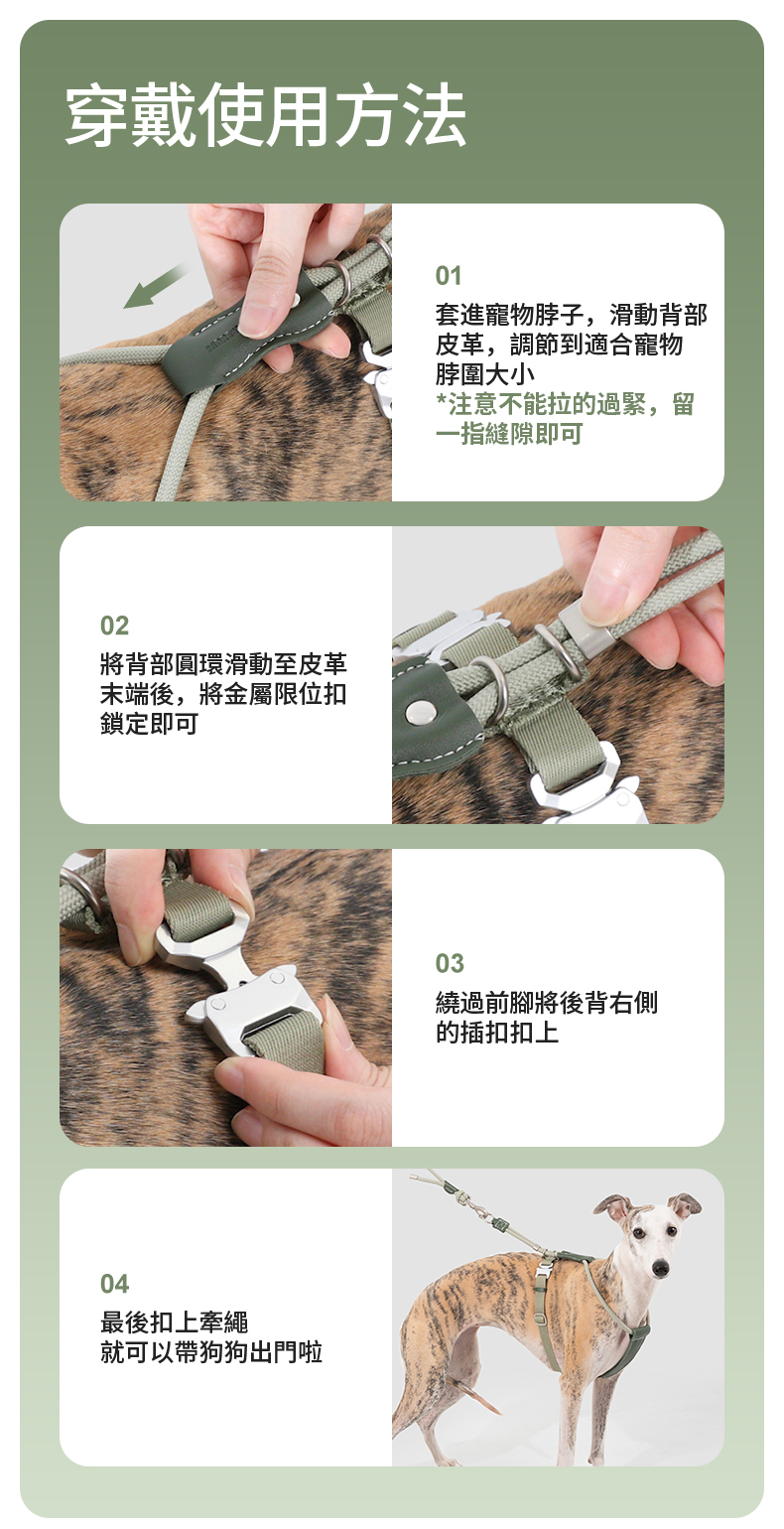 穿戴使用方法

01
套進寵物脖子，滑動背部皮革，調節到適合寵物脖圍大小
*注意不能拉的過緊，留一指縫隙即可

02
將背部圓環滑動至皮革末端後，將金屬限位扣鎖定即可

03
繞過前腳將後背右側的插扣扣上

04
最後扣上牽繩
就可以帶狗狗出門啦